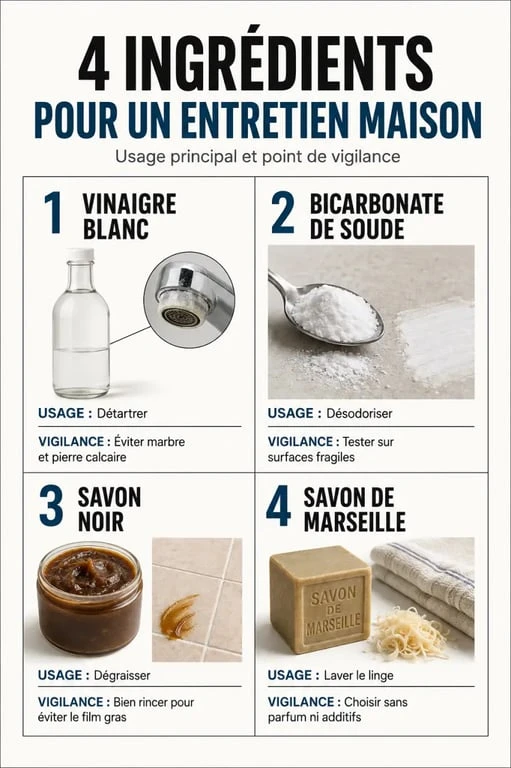 4 INGRÉDIENTS
POUR UN ENTRETIEN MAISON

Usage principal et point de vigilance

1 VINAIGRE BLANC

USAGE : Détartrer

VIGILANCE : Éviter marbre et pierre calcaire

2 BICARBONATE DE SOUDE

USAGE : Désodoriser

VIGILANCE : Tester sur surfaces fragiles

3 SAVON NOIR

USAGE : Dégraisser

VIGILANCE : Bien rincer pour éviter le film gras

4 SAVON DE MARSEILLE

SAVON DE MARSEILLE

USAGE : Laver le linge

VIGILANCE : Choisir sans parfum ni additifs