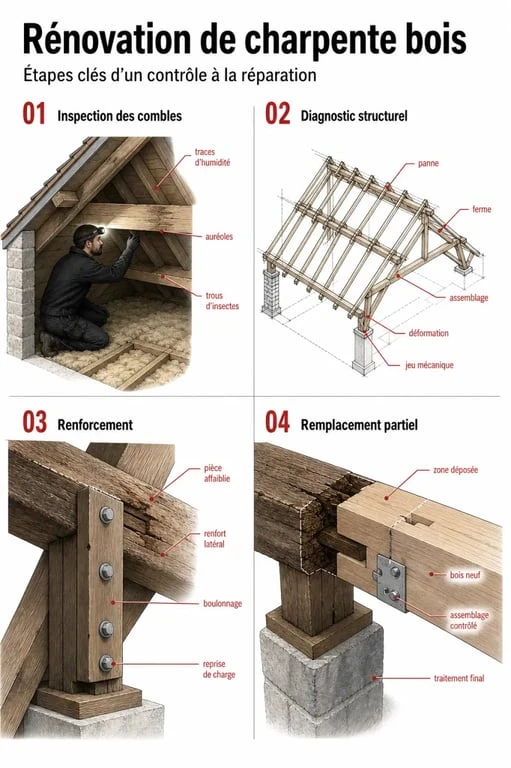 Rénovation de charpente bois

Étapes clés d'un contrôle à la réparation

01 Inspection des combles

traces d'humidité

auréoles

trous d'insectes

02 Diagnostic structurel

panne

ferme

assemblage

déformation

jeu mécanique

03 Renforcement

pièce affaiblie

renfort latéral

boulonnage

reprise de charge

04 Remplacement partiel

zone déposée

bois neuf

assemblage contrôlé

traitement final